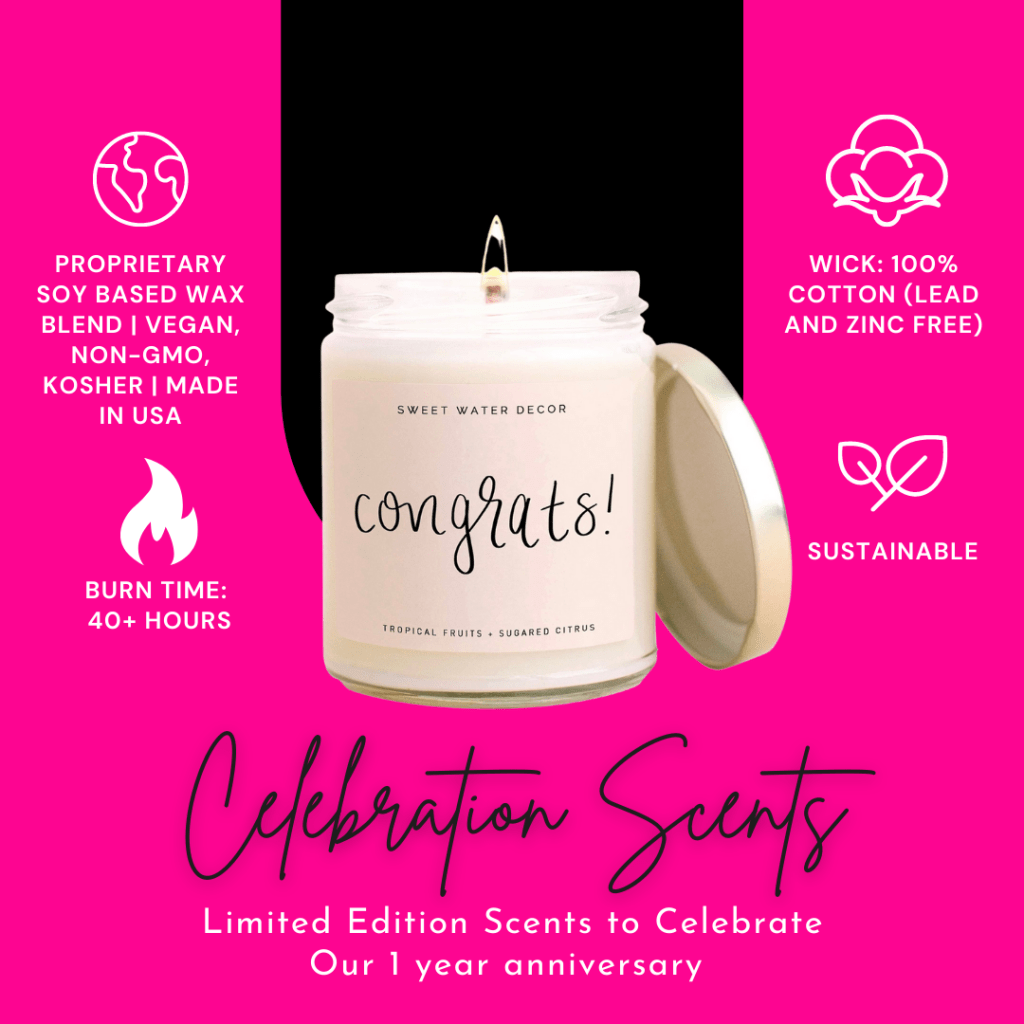 PROPRIETARY SOY BASED WAX BLEND | VEGAN, NON-GMO, KOSHER | MADE IN USA

BURN TIME: 40+ HOURS

SWEET WATER DECOR

congrats!

TROPICAL FRUITS + SUGARED CITRUS

WICK: 100% COTTON (LEAD AND ZINC FREE)

SUSTAINABLE

Celebration Scents

Limited Edition Scents to Celebrate Our 1 year anniversary